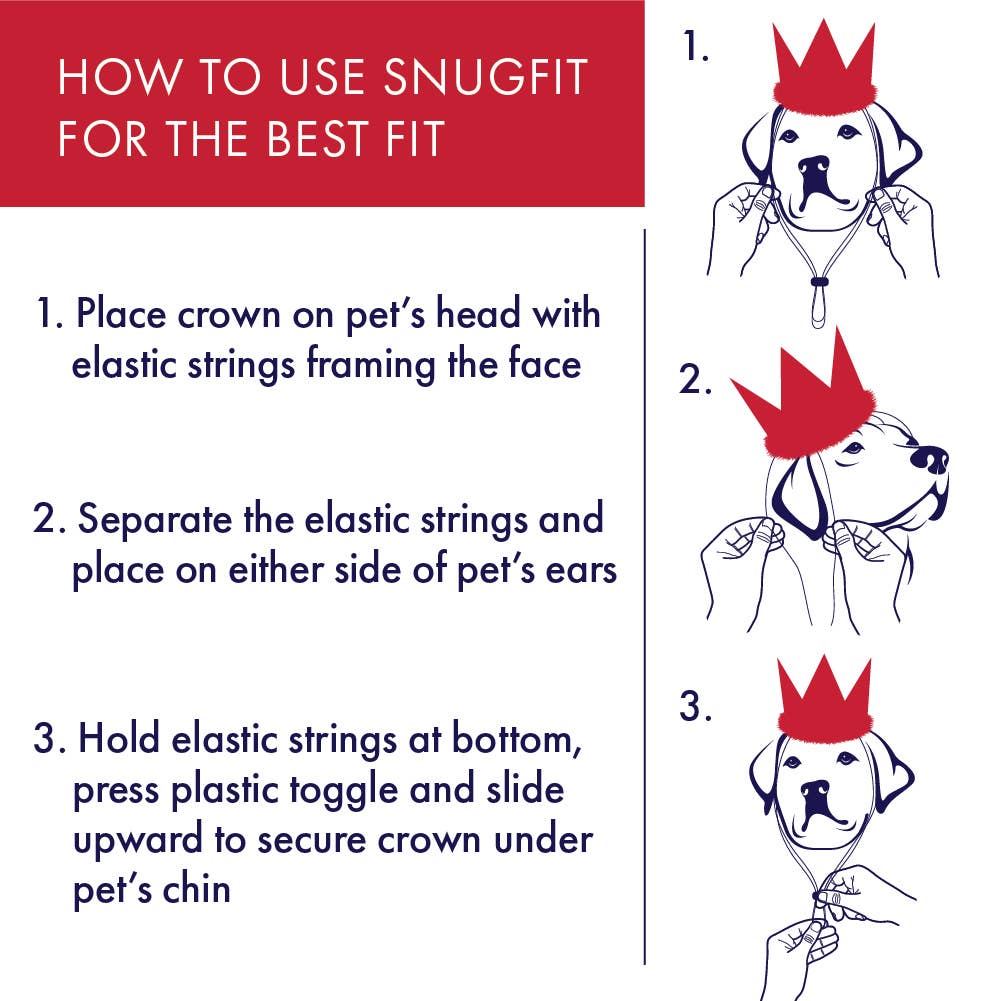 HOW TO USE SNUGFIT FOR THE BEST FIT

1. Place crown on pet's head with elastic strings framing the face

2. Separate the elastic strings and place on either side of pet's ears

3. Hold elastic strings at bottom, press plastic toggle and slide upward to secure crown under pet's chin

1.

2.

3.