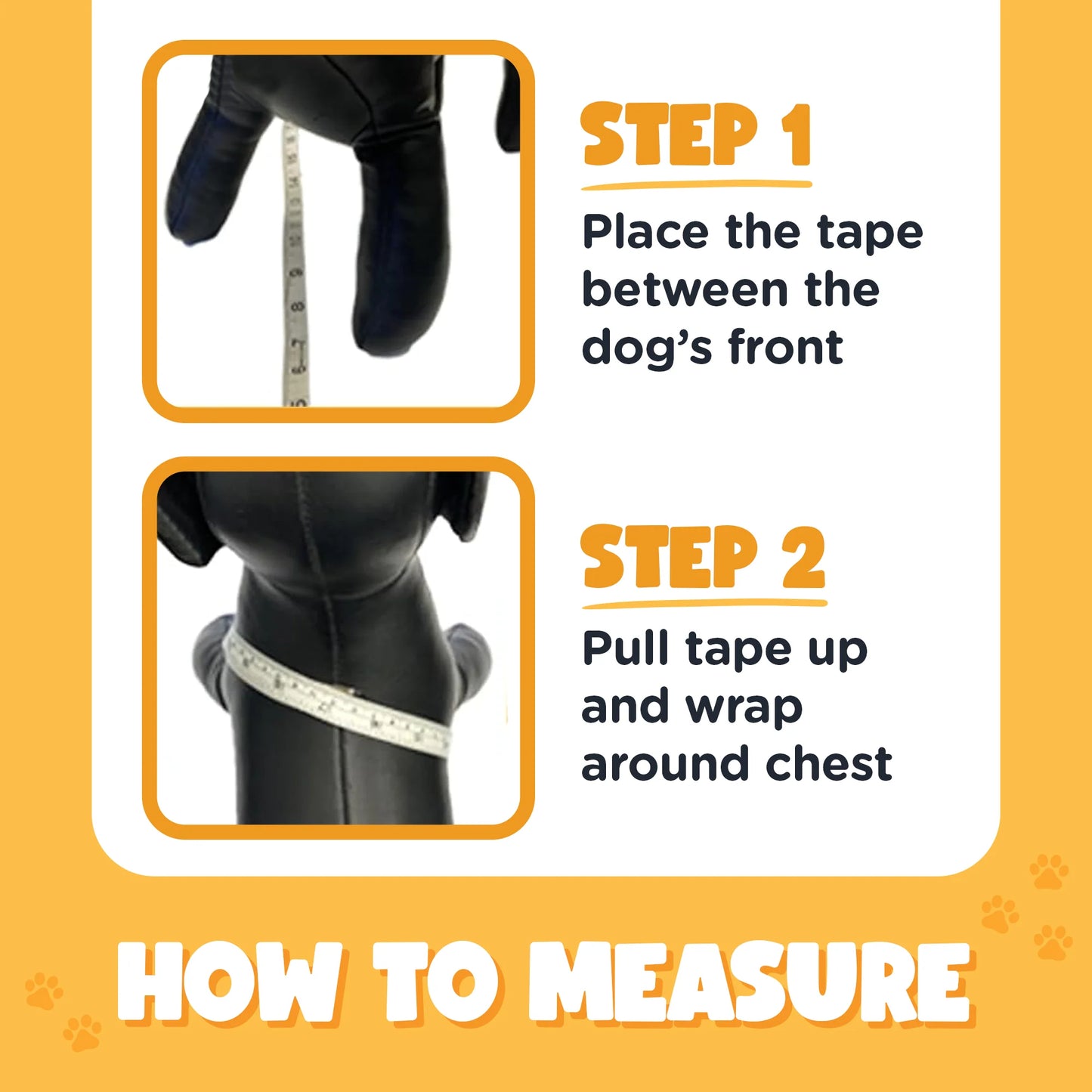 STEP 1

Place the tape between the dog's front

STEP 2

Pull tape up and wrap around chest

HOW TO MEASURE